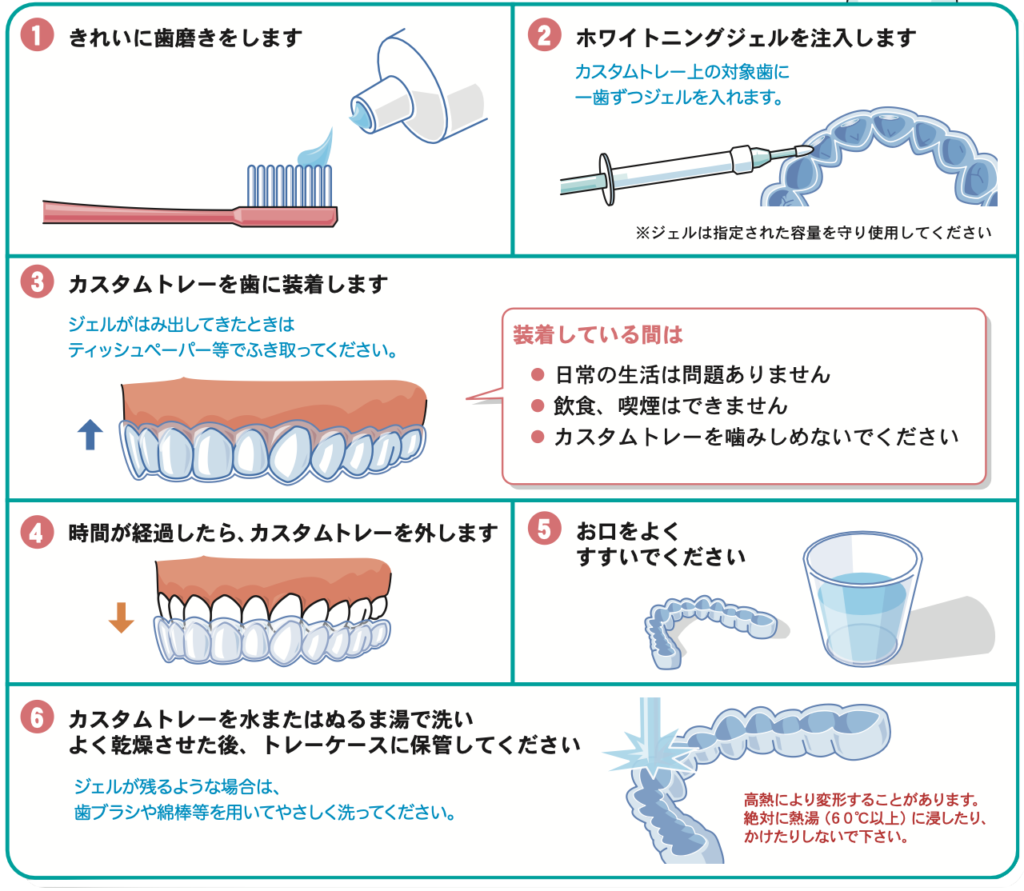 1 きれいに歯磨きをします

2 ホワイトニングジェルを注入します

カスタムトレー上の対象歯に一歯ずつジェルを入れます。

※ジェルは指定された容量を守り使用してください

3 カスタムトレーを歯に装着します

ジェルがはみ出してきたときはティッシュペーパー等でふき取ってください。

装着している間は

● 日常の生活は問題ありません
● 飲食、喫煙はできません
● カスタムトレーを噛みしめないでください

4 時間が経過したら、カスタムトレーを外します

5 お口をよくすすいでください

6 カスタムトレーを水またはぬるま湯で洗いよく乾燥させた後、トレーケースに保管してください

ジェルが残るような場合は、歯ブラシや綿棒等を用いてやさしく洗ってください。

高熱により変形することがあります。絶対に熱湯（60℃以上）に浸したり、かけたりしないで下さい。